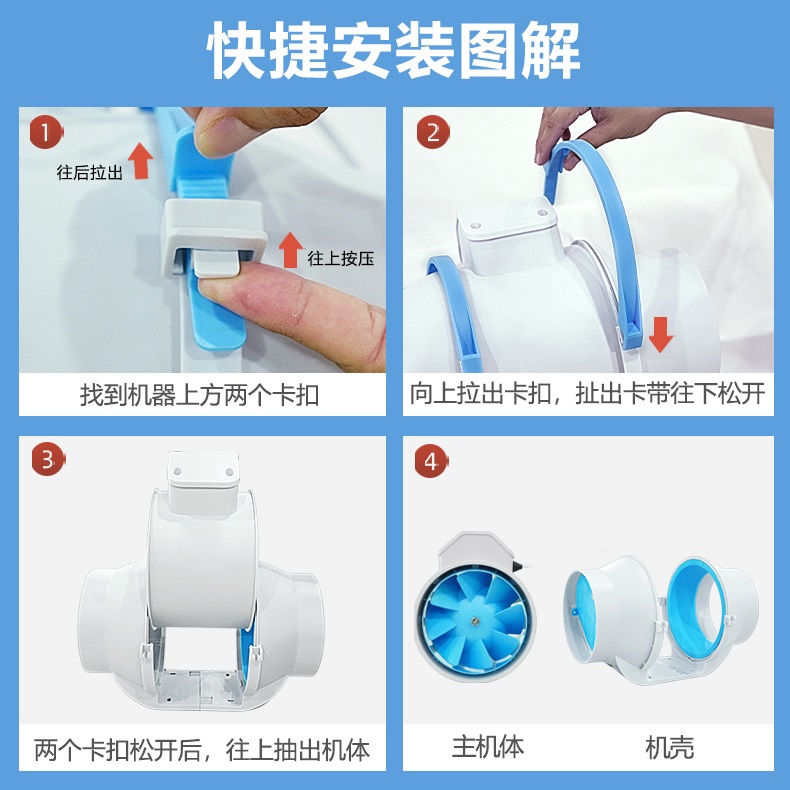 快捷安装图解

1
往后拉出
往上按压
找到机器上方两个卡扣

2
向上拉出卡扣，扯出卡带往下松开

3
两个卡扣松开后，往上抽出机体

4
主机体
机壳